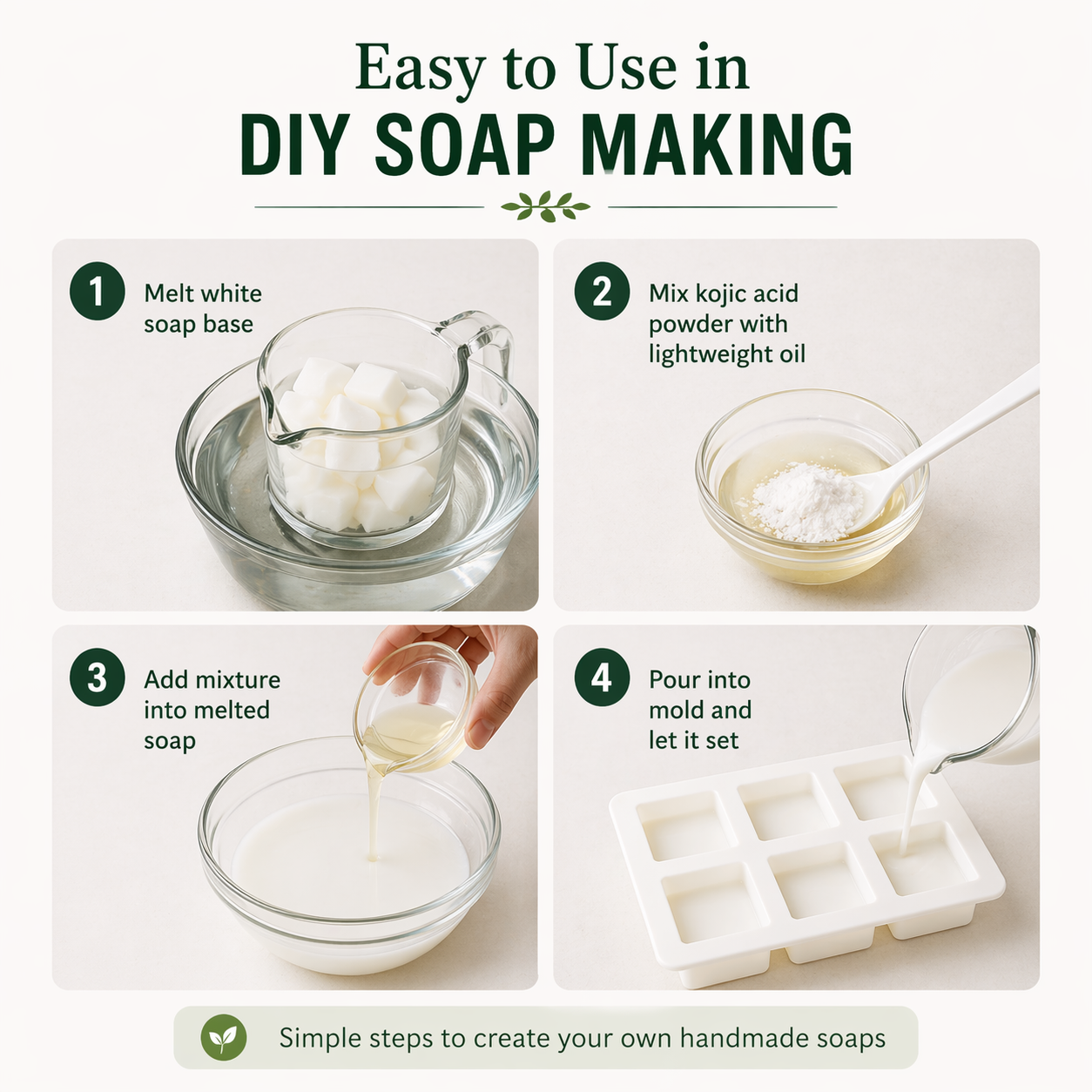 Easy to Use in
DIY SOAP MAKING

1 Melt white soap base

2 Mix kojic acid powder with lightweight oil

3 Add mixture into melted soap

4 Pour into mold and let it set

Simple steps to create your own handmade soaps