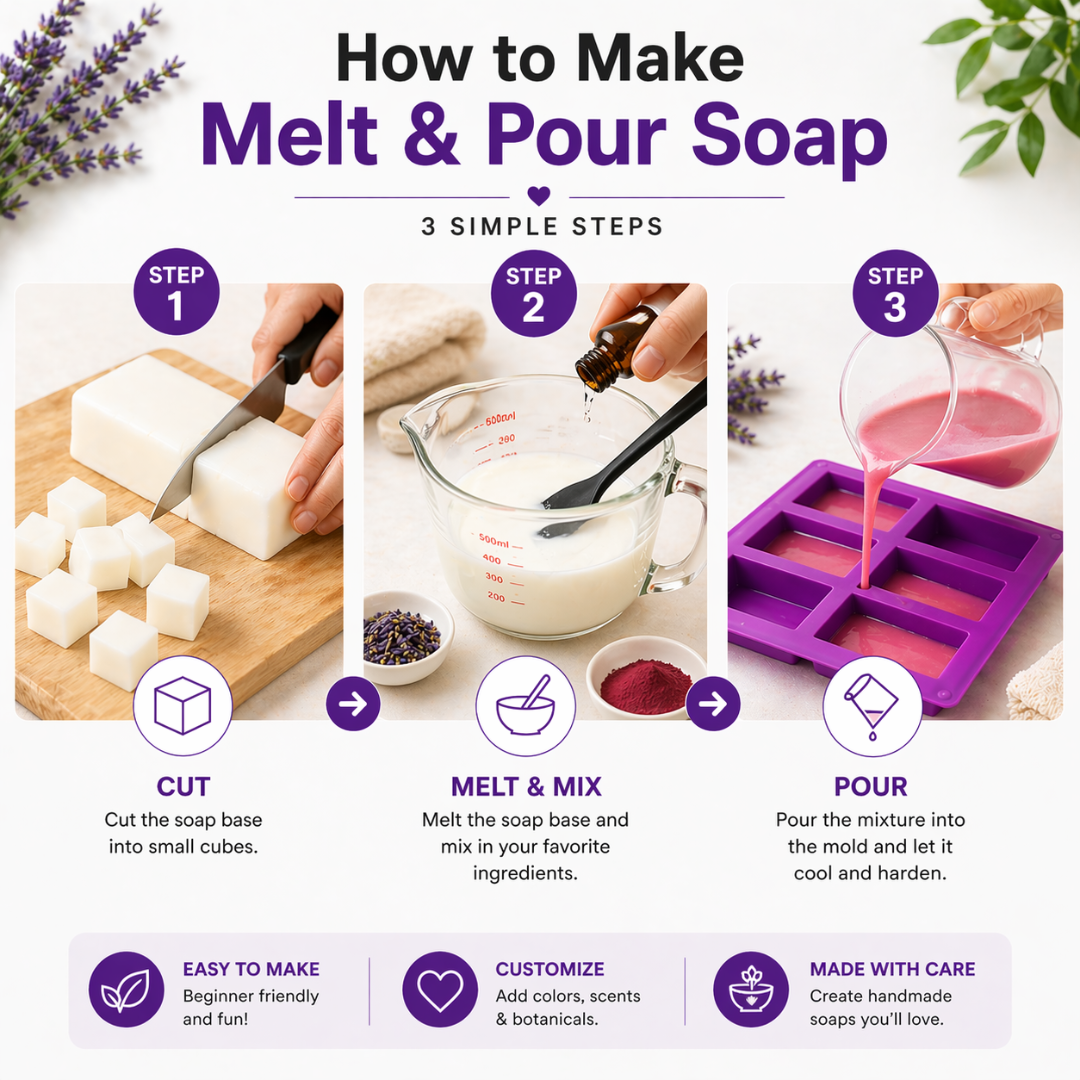 How to Make
Melt & Pour Soap

3 SIMPLE STEPS

STEP 1

STEP 2

500ml
300

500ml
400
300
200

STEP 3

CUT
Cut the soap base into small cubes.

MELT & MIX
Melt the soap base and mix in your favorite ingredients.

POUR
Pour the mixture into the mold and let it cool and harden.

EASY TO MAKE
Beginner friendly and fun!

CUSTOMIZE
Add colors, scents & botanicals.

MADE WITH CARE
Create handmade soaps you'll love.