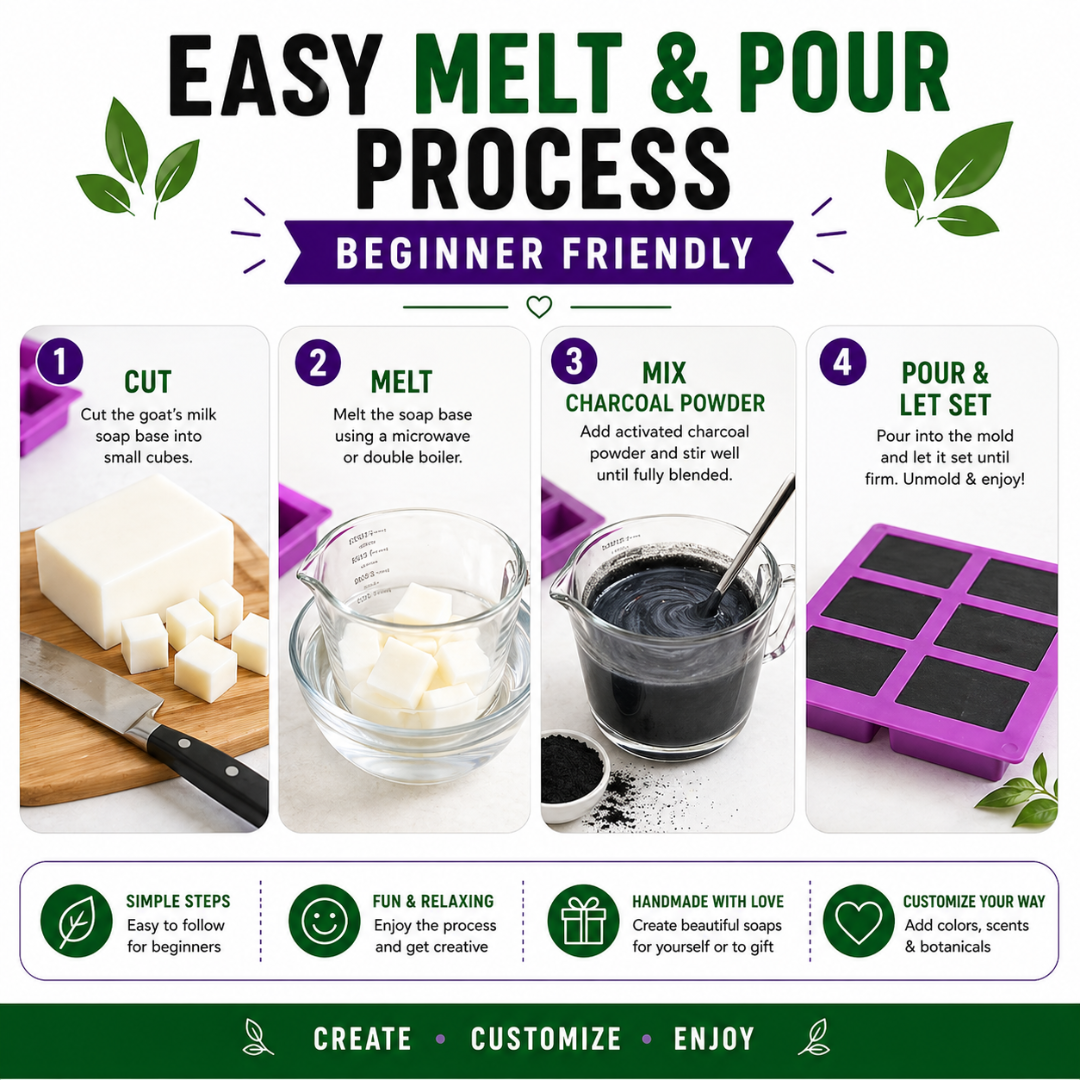 EASY MELT & POUR PROCESS

BEGINNER FRIENDLY

1 CUT
Cut the goat's milk soap base into small cubes.

2 MELT
Melt the soap base using a microwave or double boiler.

3 MIX CHARCOAL POWDER
Add activated charcoal powder and stir well until fully blended.

4 POUR & LET SET
Pour into the mold and let it set until firm. Unmold & enjoy!

SIMPLE STEPS
Easy to follow for beginners

FUN & RELAXING
Enjoy the process and get creative

HANDMADE WITH LOVE
Create beautiful soaps for yourself or to gift

CUSTOMIZE YOUR WAY
Add colors, scents & botanicals

CREATE • CUSTOMIZE • ENJOY